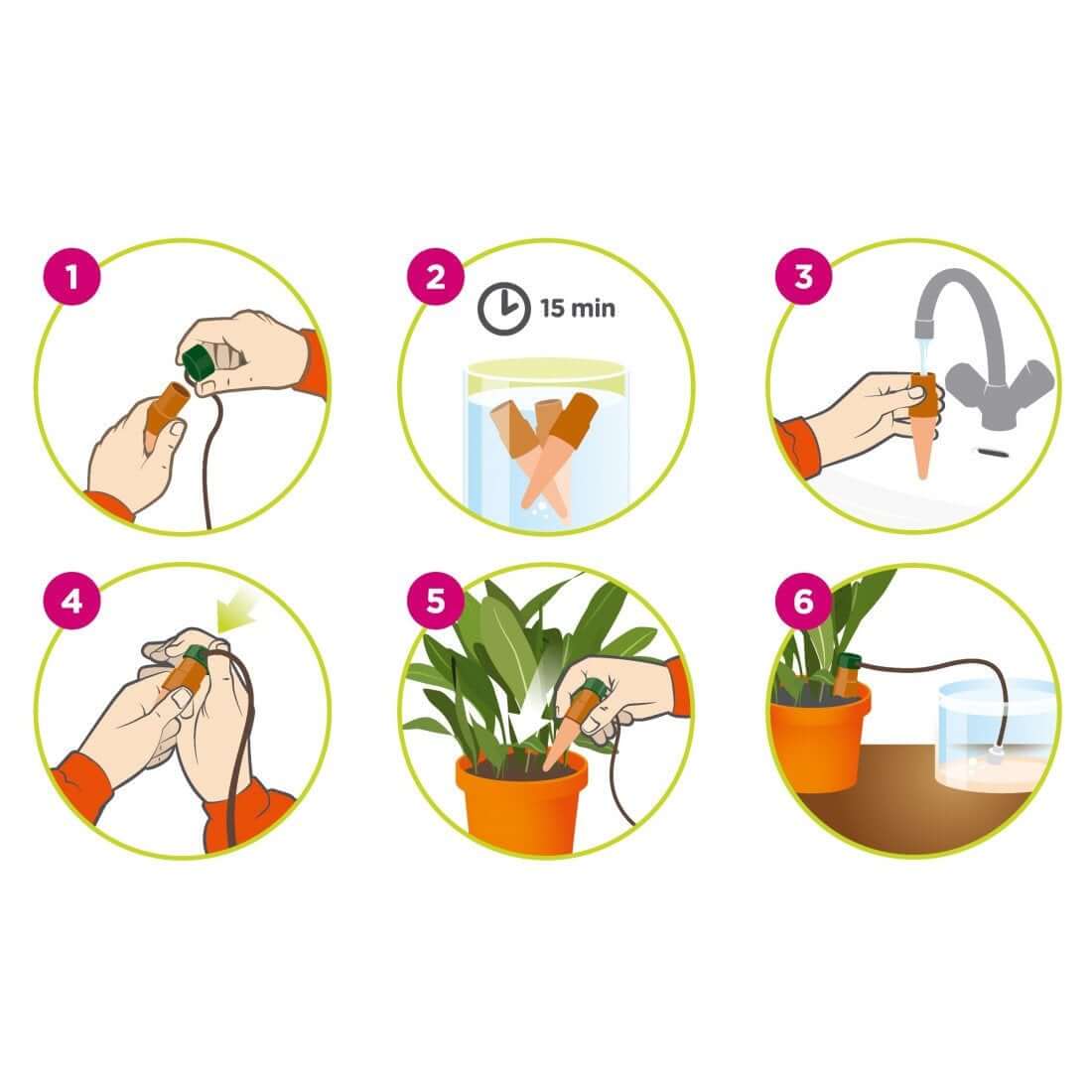 1

2

15 min

3

4

5

6