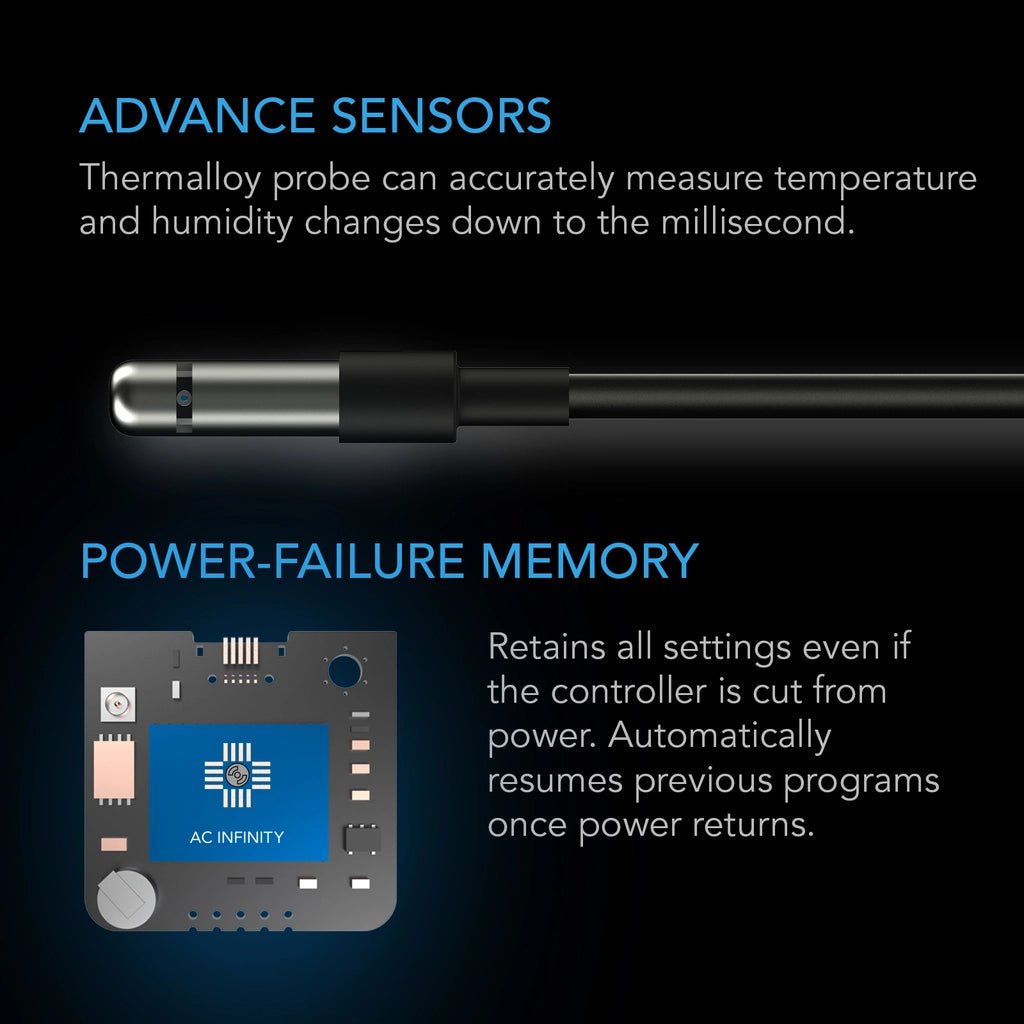 ADVANCE SENSORS

Thermalloy probe can accurately measure temperature and humidity changes down to the millisecond.

POWER-FAILURE MEMORY

AC INFINITY

Retains all settings even if the controller is cut from power. Automatically resumes previous programs once power returns.