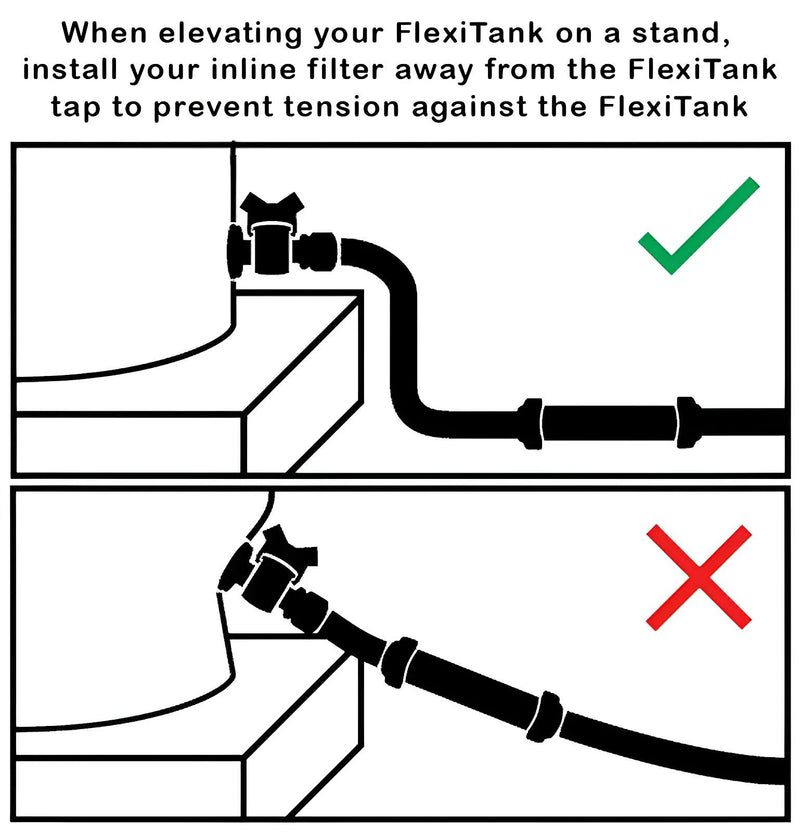 When elevating your FlexiTank on a stand, install your inline filter away from the FlexiTank tap to prevent tension against the FlexiTank