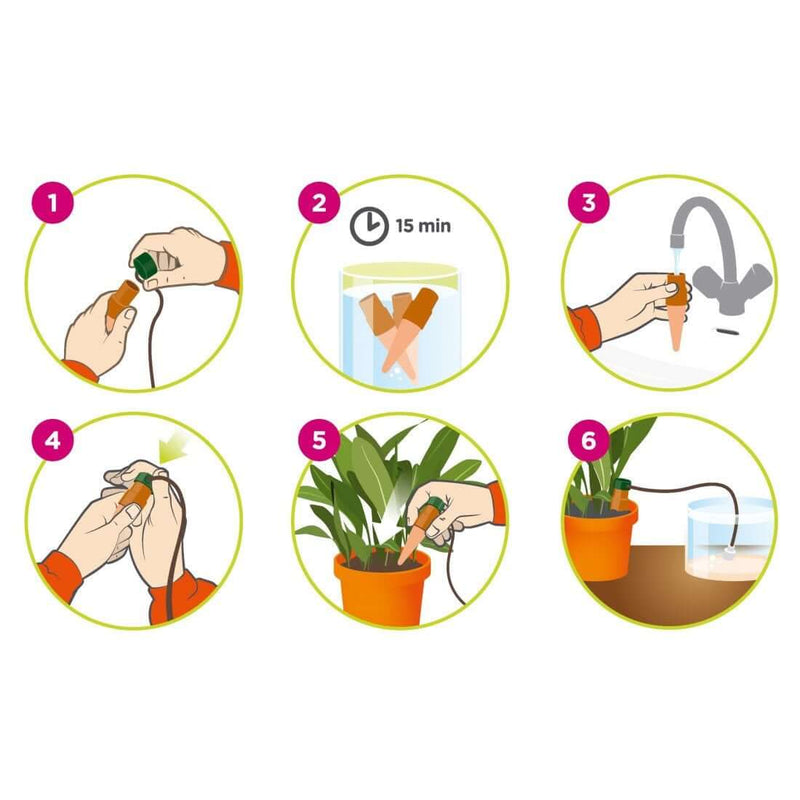 1

2

15 min

3

4

5

6