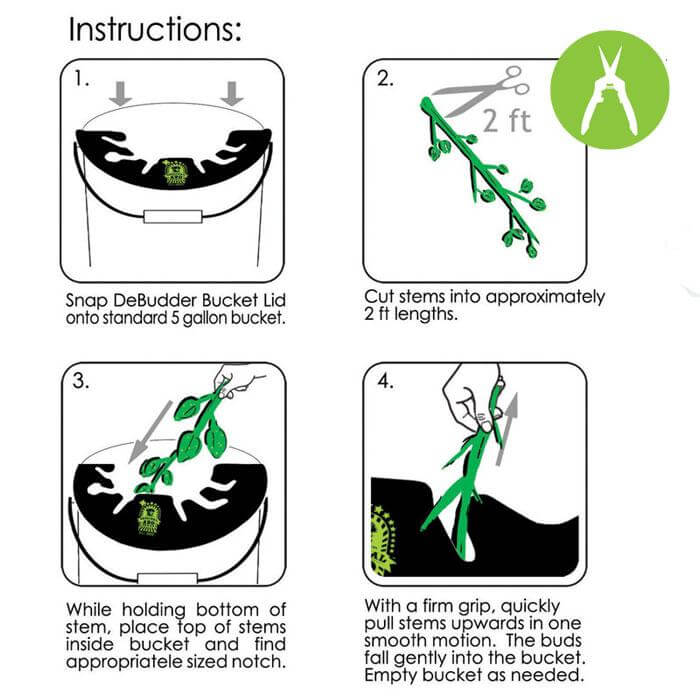 Instructions:

1.

Snap DeBudder Bucket Lid onto standard 5 gallon bucket.

2.

2 ft

Cut stems into approximately 2 ft lengths.

3.

While holding bottom of stem, place top of stems inside bucket and find appropriatele sized notch.

4.

With a firm grip, quickly pull stems upwards in one smooth motion. The buds fall gently into the bucket. Empty bucket as needed.