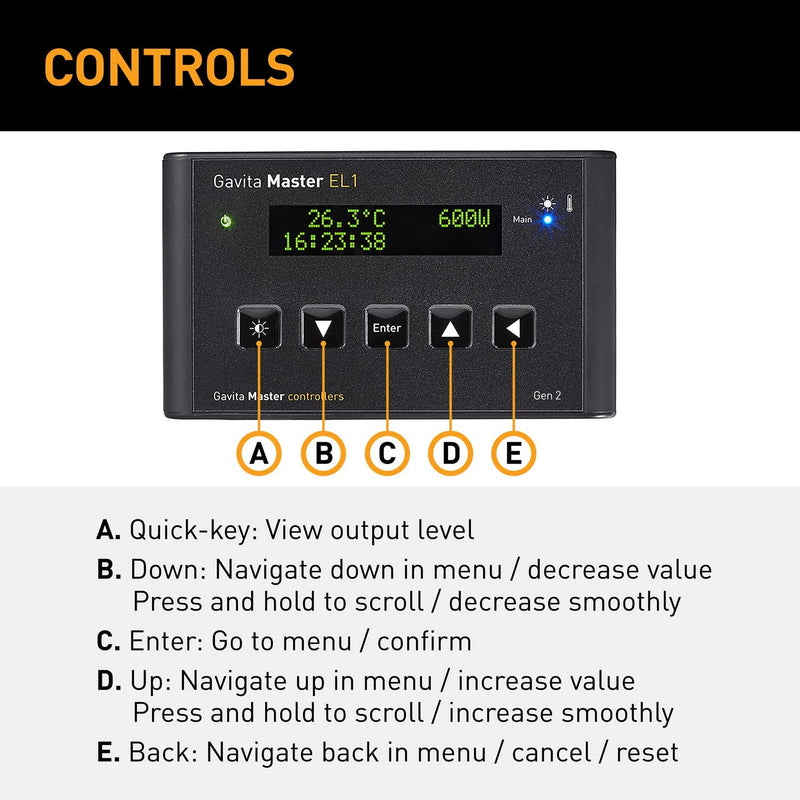 CONTROLS

Gavita Master EL1

26.3°C 600W
16:23:38

Main

Enter

Gavita Master controllers

Gen 2

A B C D E

A. Quick-key: View output level

B. Down: Navigate down in menu / decrease value
Press and hold to scroll / decrease smoothly

C. Enter: Go to menu / confirm

D. Up: Navigate up in menu / increase value
Press and hold to scroll / increase smoothly

E. Back: Navigate back in menu / cancel / reset