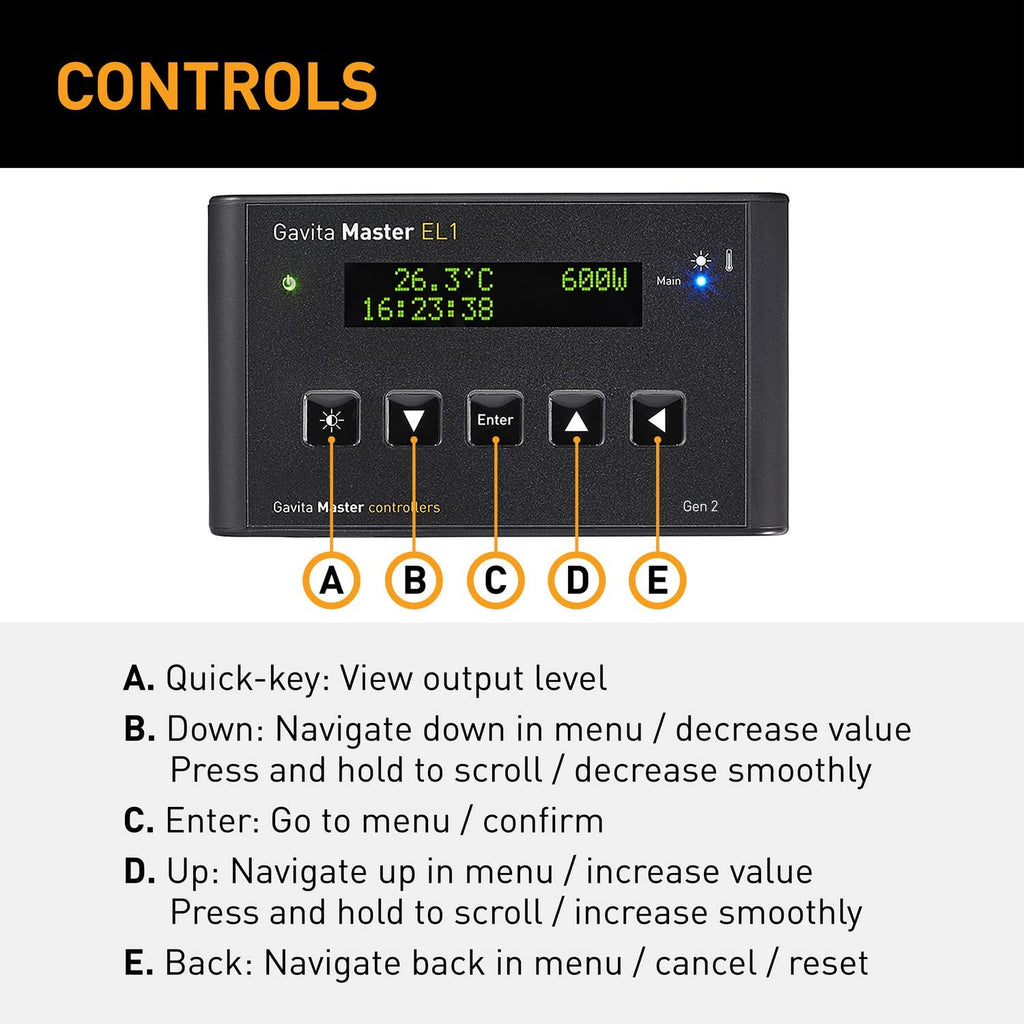 CONTROLS

Gavita Master EL1

26.3°C 600W
16:23:38

Main

Enter

Gavita Master controllers

Gen 2

A B C D E

A. Quick-key: View output level

B. Down: Navigate down in menu / decrease value
Press and hold to scroll / decrease smoothly

C. Enter: Go to menu / confirm

D. Up: Navigate up in menu / increase value
Press and hold to scroll / increase smoothly

E. Back: Navigate back in menu / cancel / reset